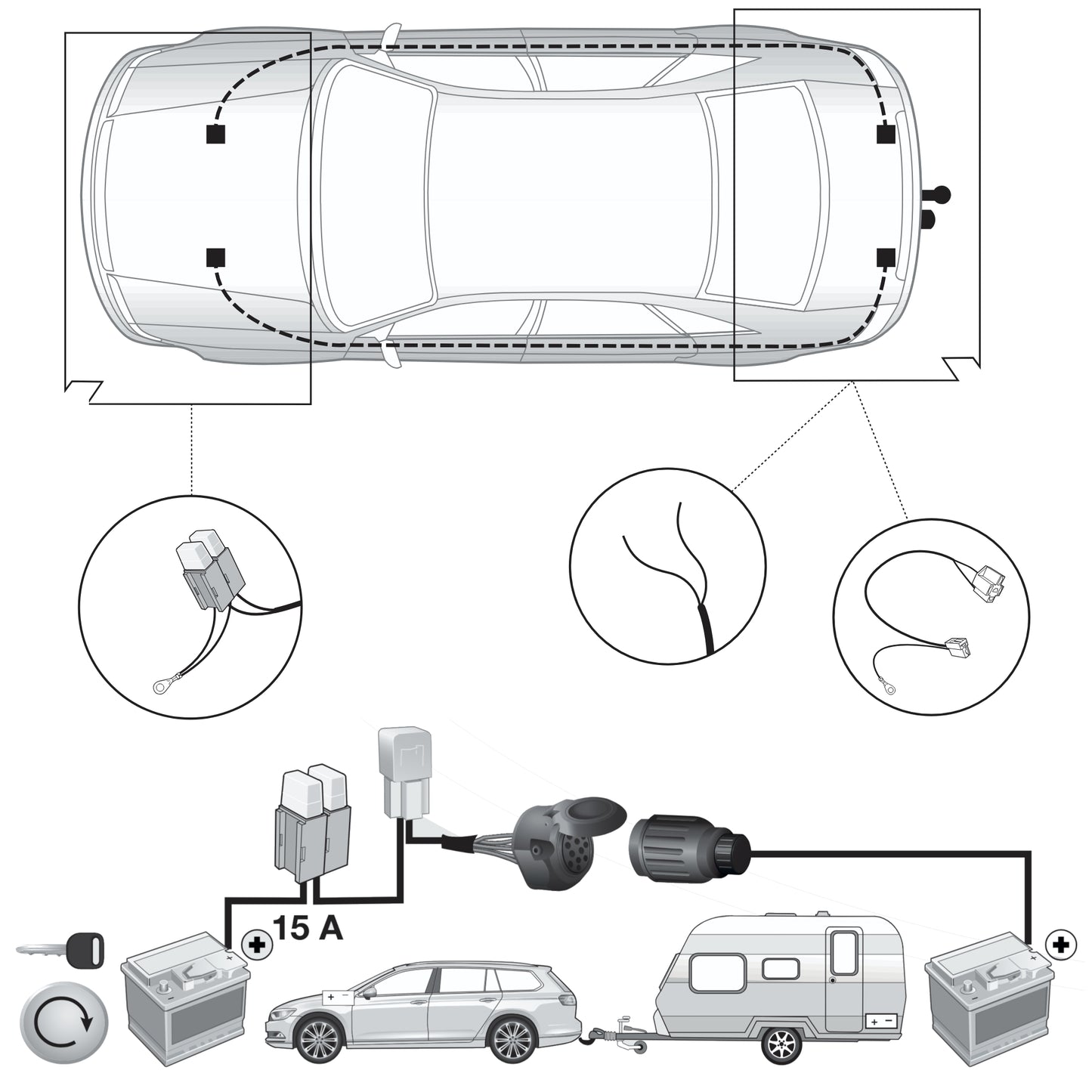 15 A