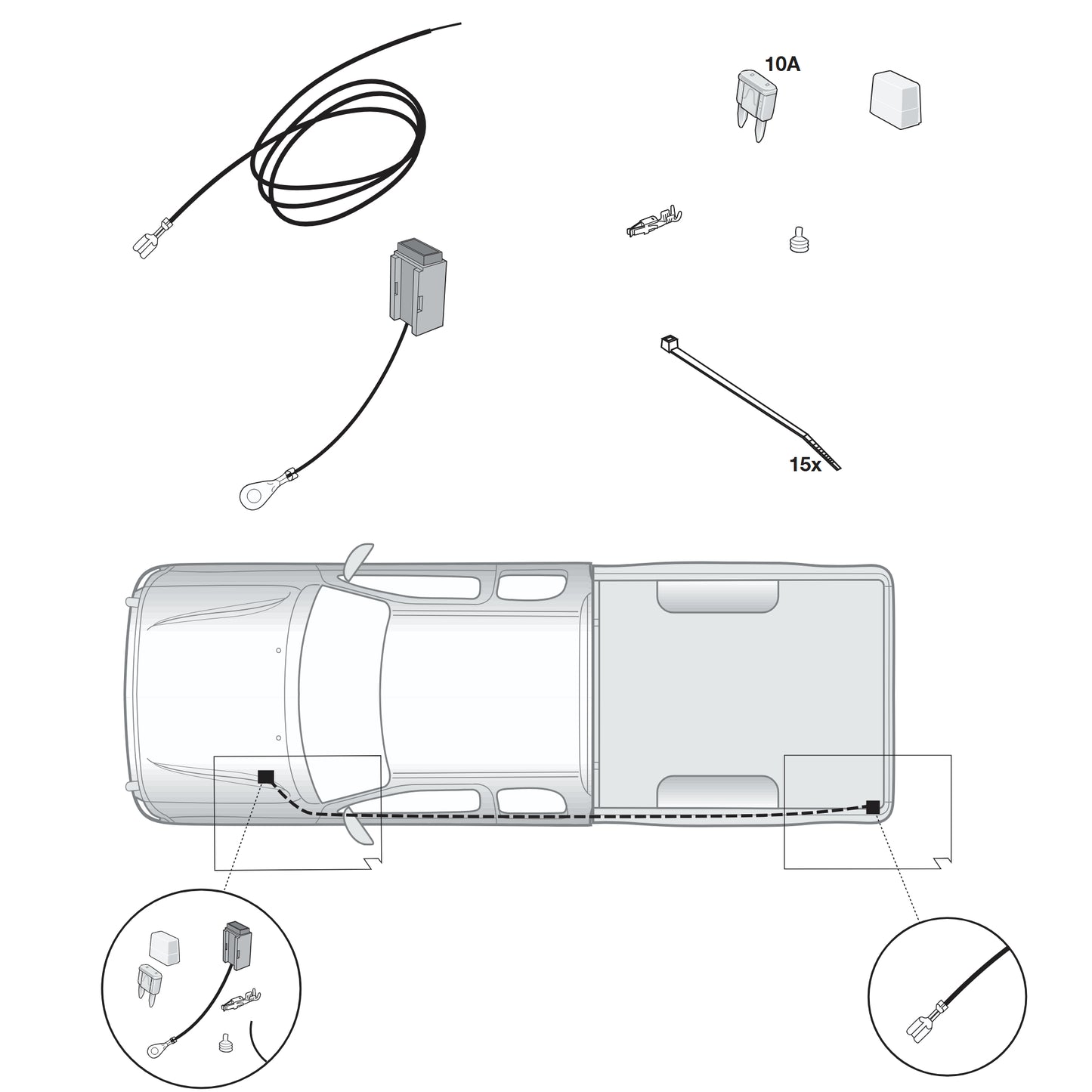 10A

15x