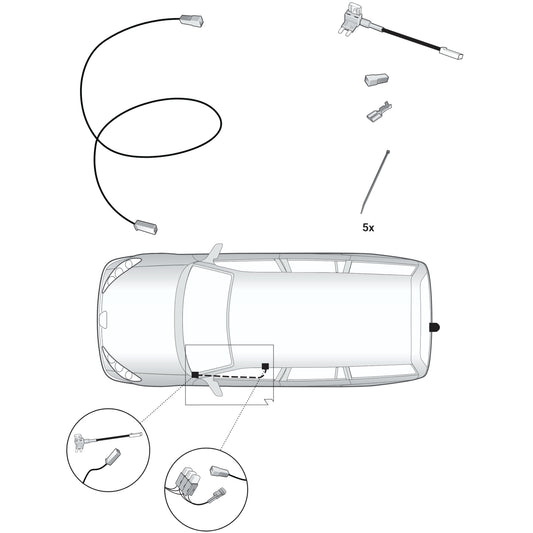 5x