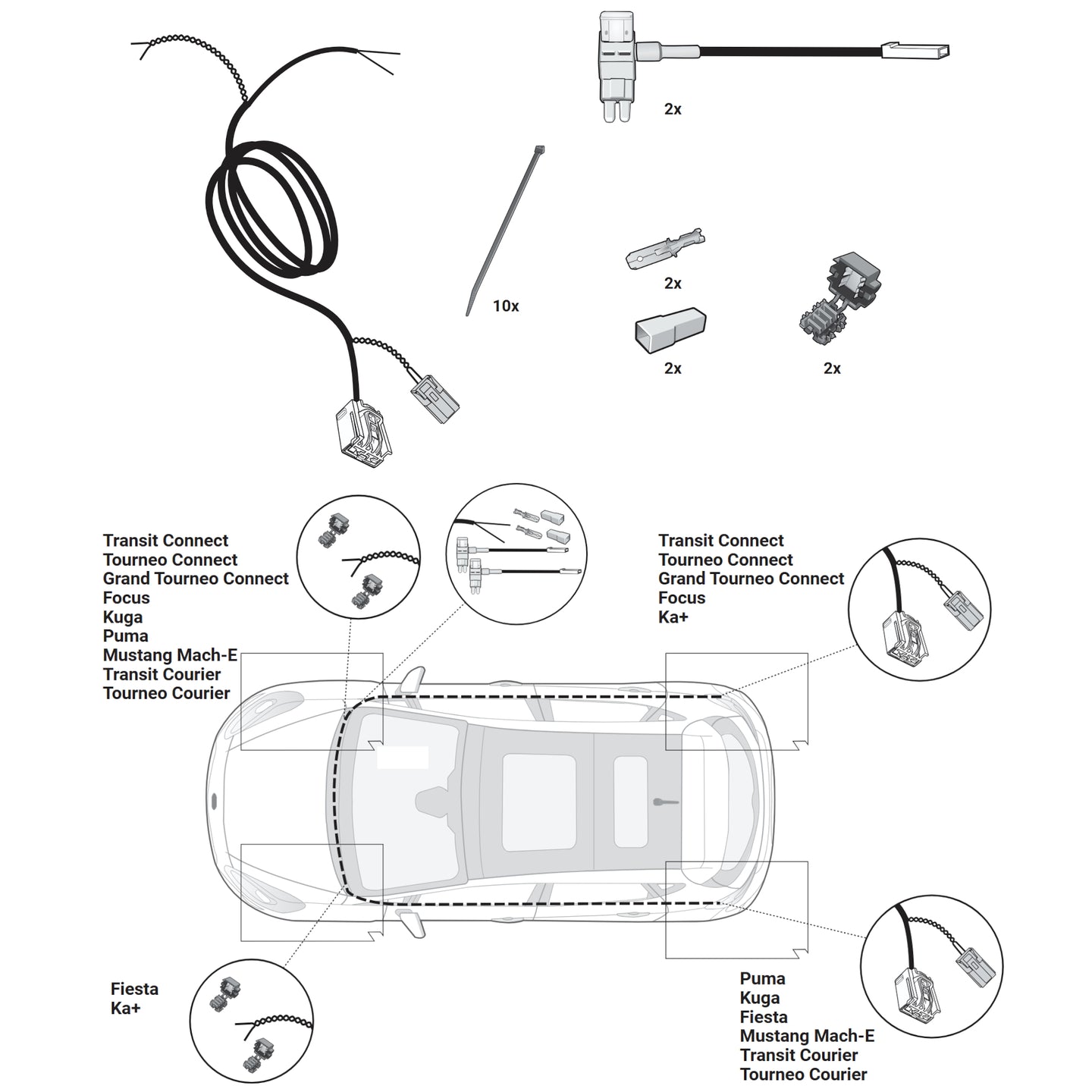 2x

10x

2x

2x

2x

Transit Connect
Tourneo Connect
Grand Tourneo Connect
Focus
Kuga
Puma
Mustang Mach-E
Transit Courier
Tourneo Courier

Transit Connect
Tourneo Connect
Grand Tourneo Connect
Focus
Ka+

Fiesta
Ka+

Puma
Kuga
Fiesta
Mustang Mach-E
Transit Courier
Tourneo Courier