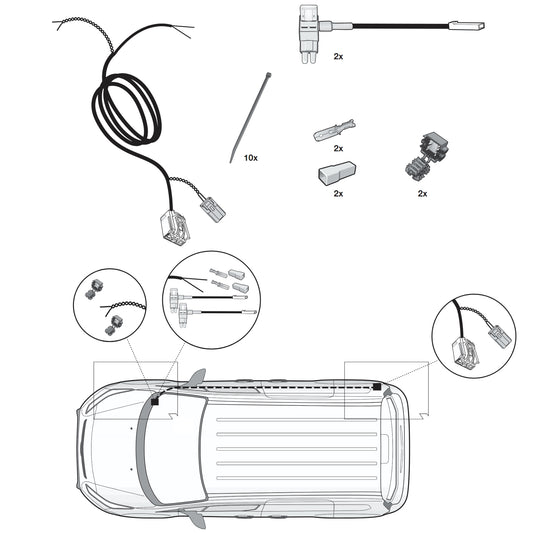 2x

10x

2x

2x

2x