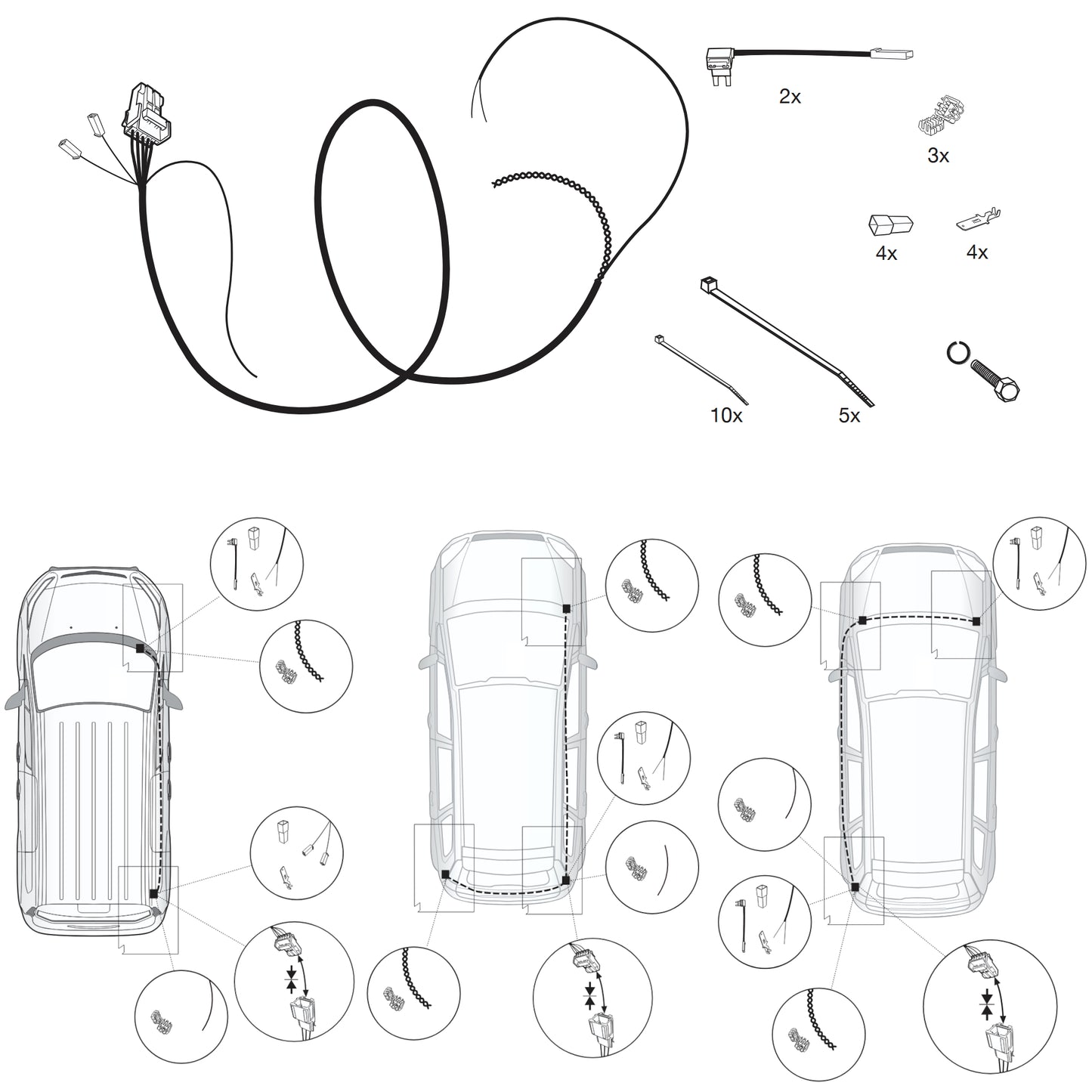 2x

3x

4x

4x

10x

5x