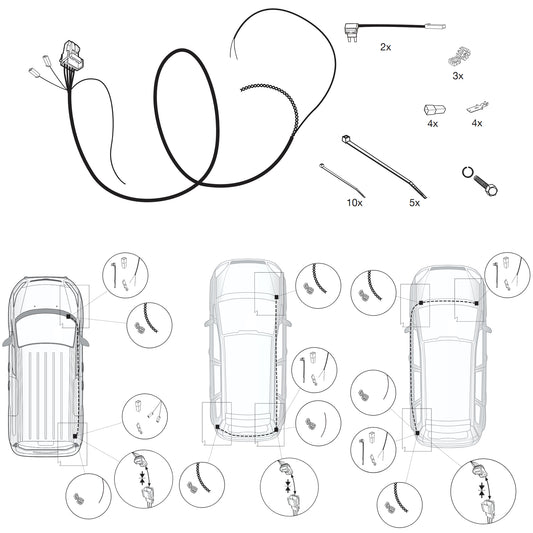 2x

3x

4x

4x

10x

5x