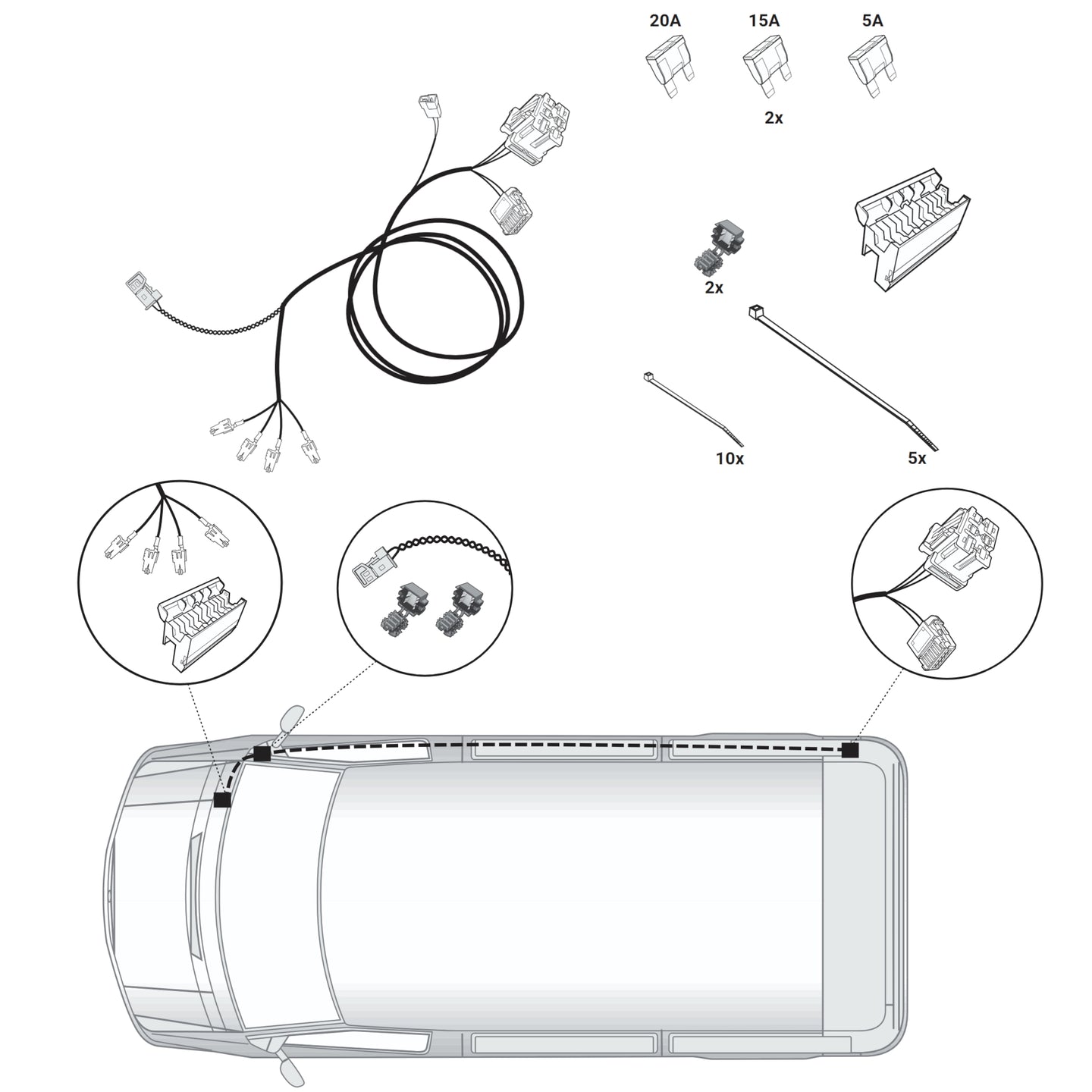 20A 15A 5A

2x

2x

10x

5x