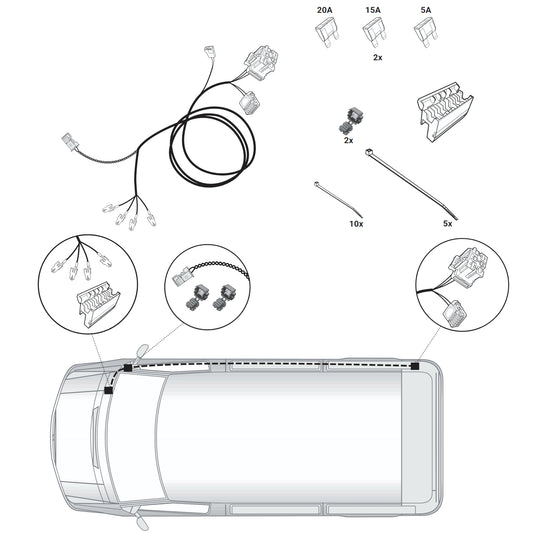 20A
15A
5A
2x
2x
10x
5x