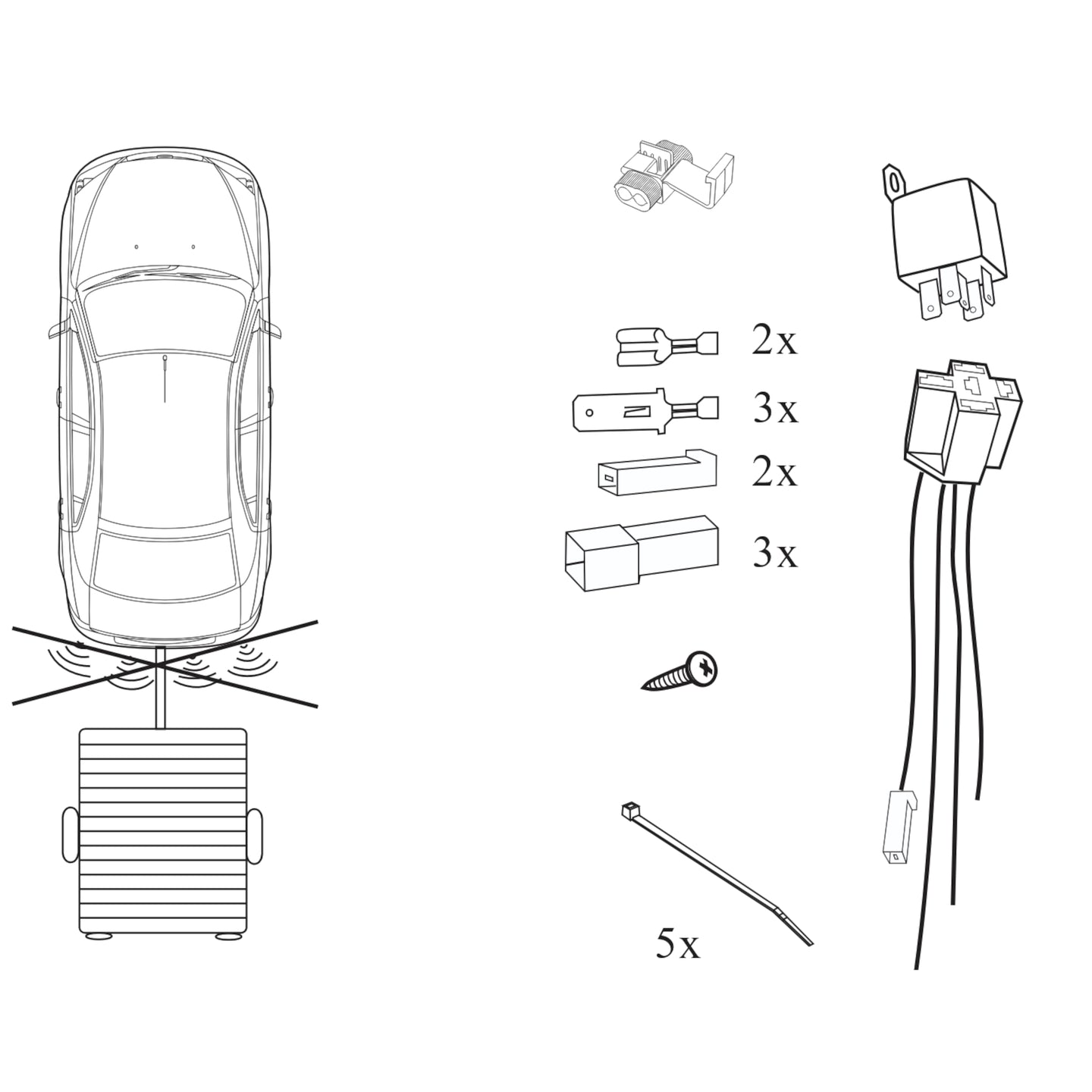 2x

3x

2x

3x

5x