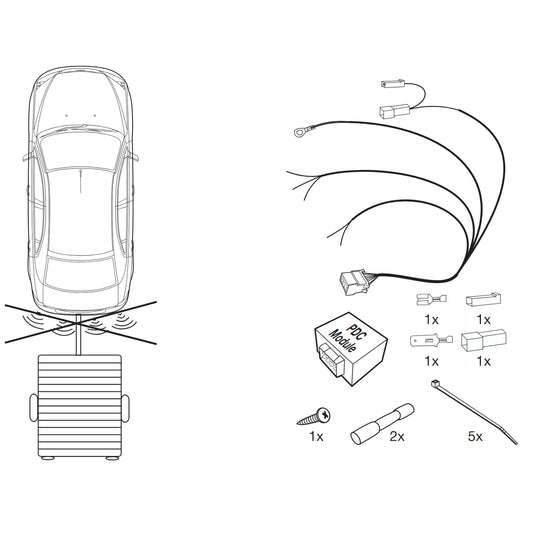 1x
1x
PDC Module
1x
1x
1x
2x
5x