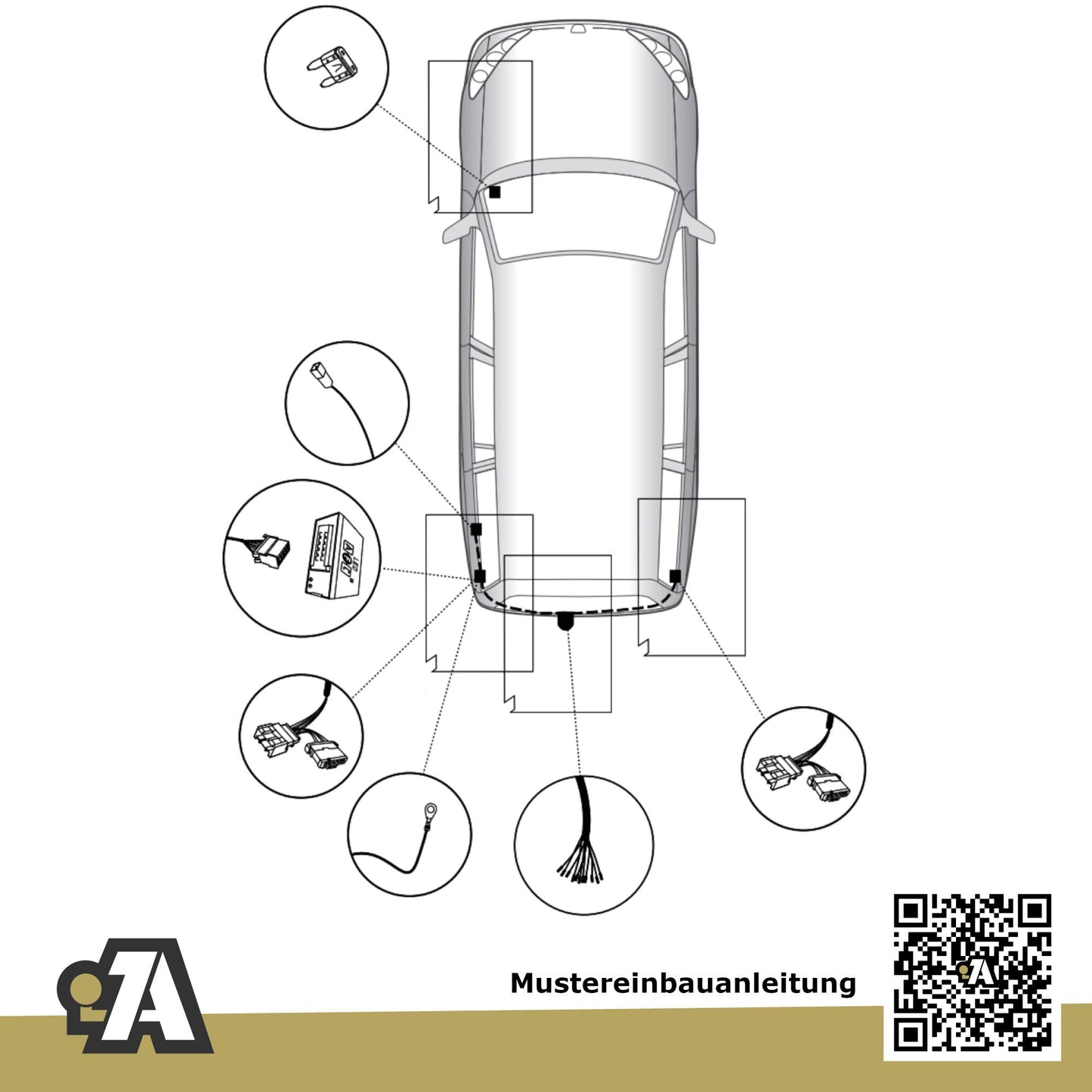 Mustereinbauanleitung