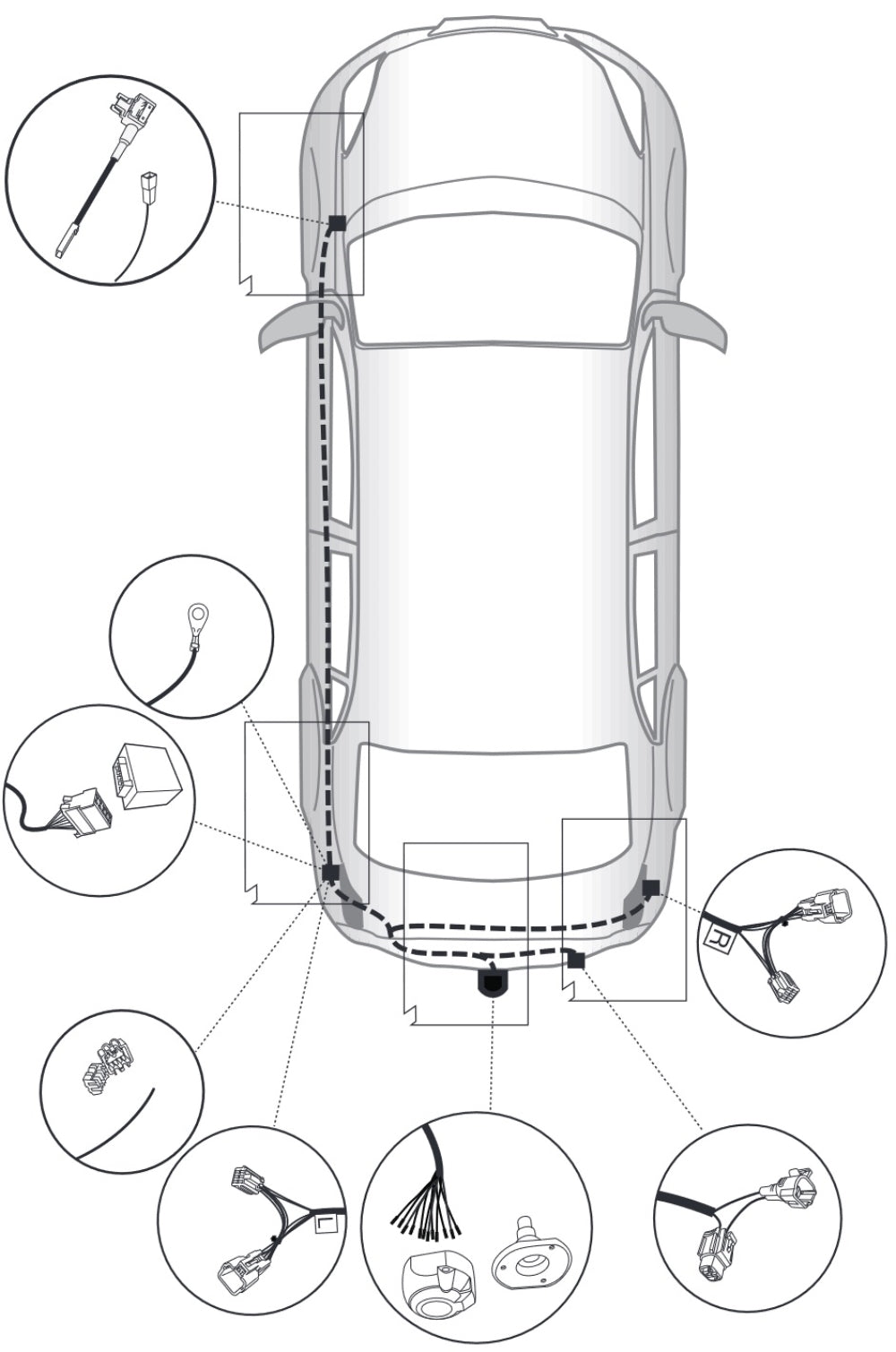 R

L